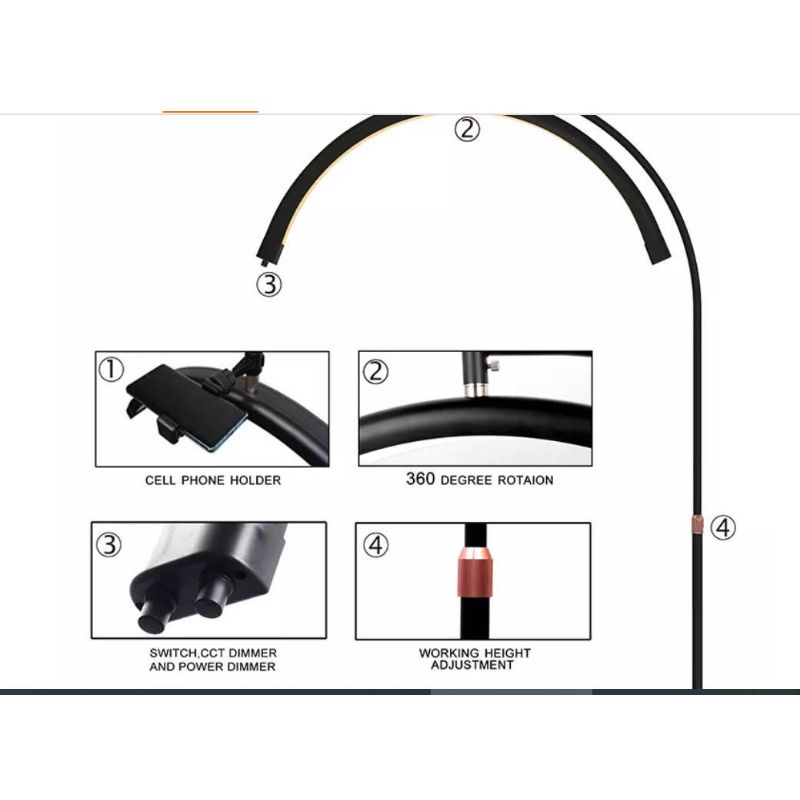 ②

③

④

①

CELL PHONE HOLDER

②

360 DEGREE ROTAION

③

SWITCH,CCT DIMMER AND POWER DIMMER

④

WORKING HEIGHT ADJUSTMENT